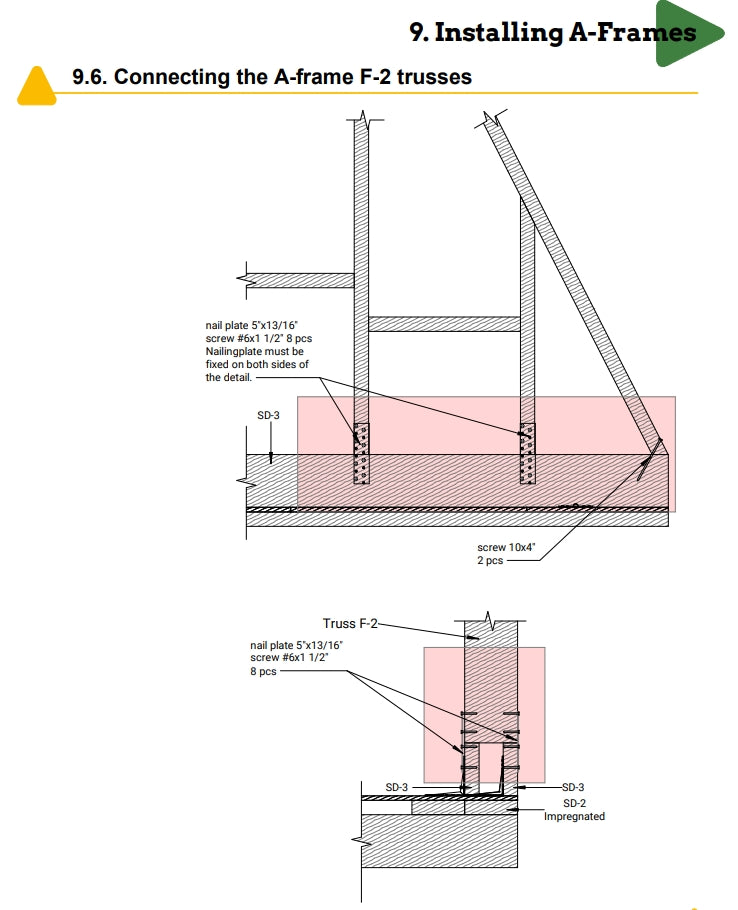 9. Installing A-Frames

9.6. Connecting the A-frame F-2 trusses

nail plate 5"x13/16"
screw #6x1 1/2" 8 pcs
Nailingplate must be fixed on both sides of the detail.

SD-3

screw 10x4"
2 pcs

Truss F-2

nail plate 5"x13/16"
screw #6x1 1/2"
8 pcs

SD-3

SD-3
SD-2
Impregnated