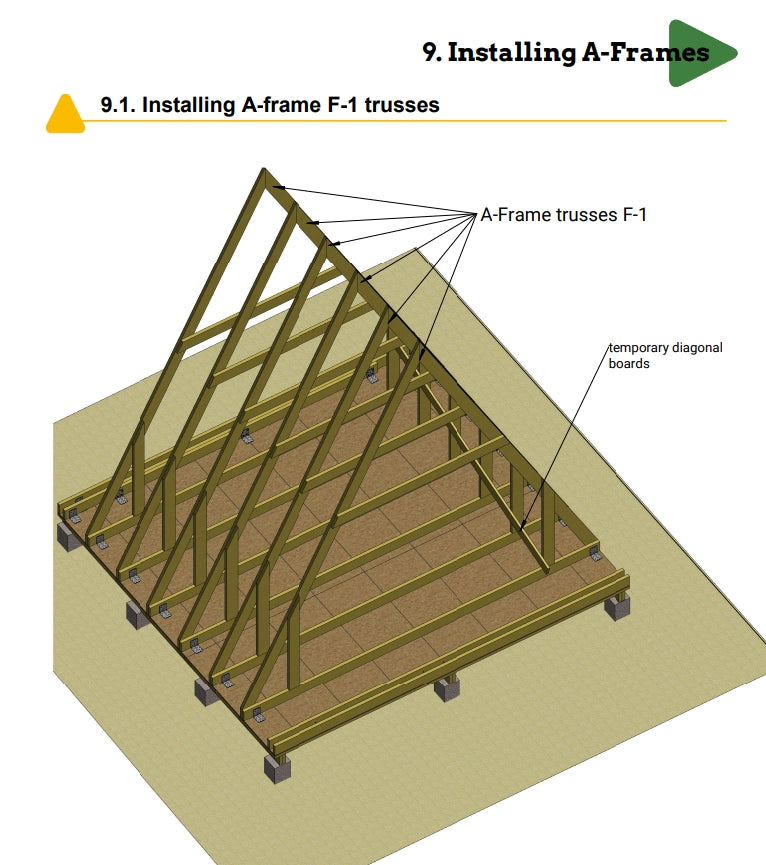 9. Installing A-Frames

9.1. Installing A-frame F-1 trusses

A-Frame trusses F-1

temporary diagonal boards